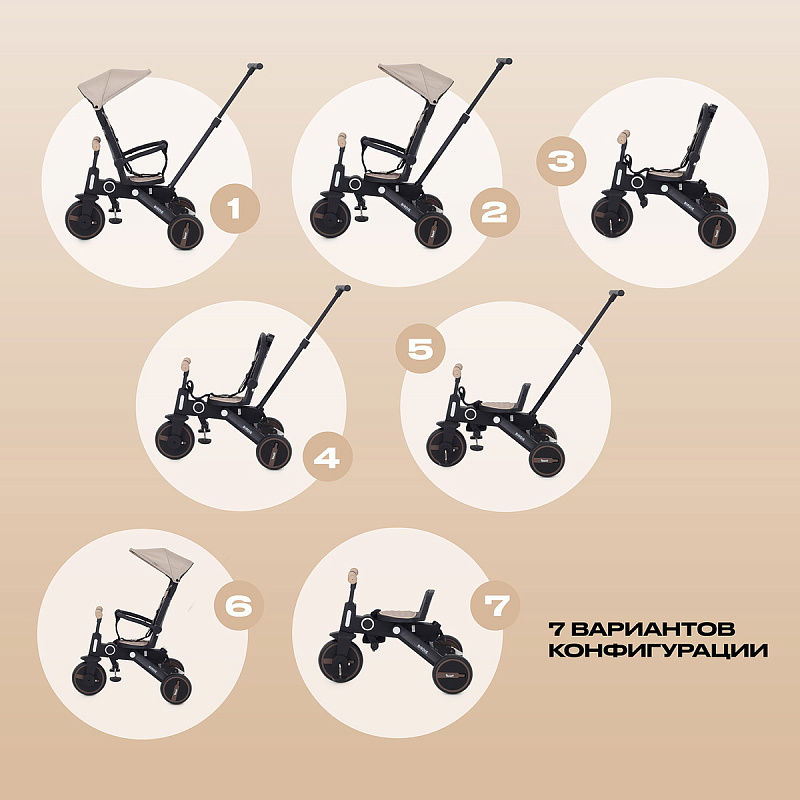 1

2

3

4

5

6

7

7 ВАРИАНТОВ КОНФИГУРАЦИИ