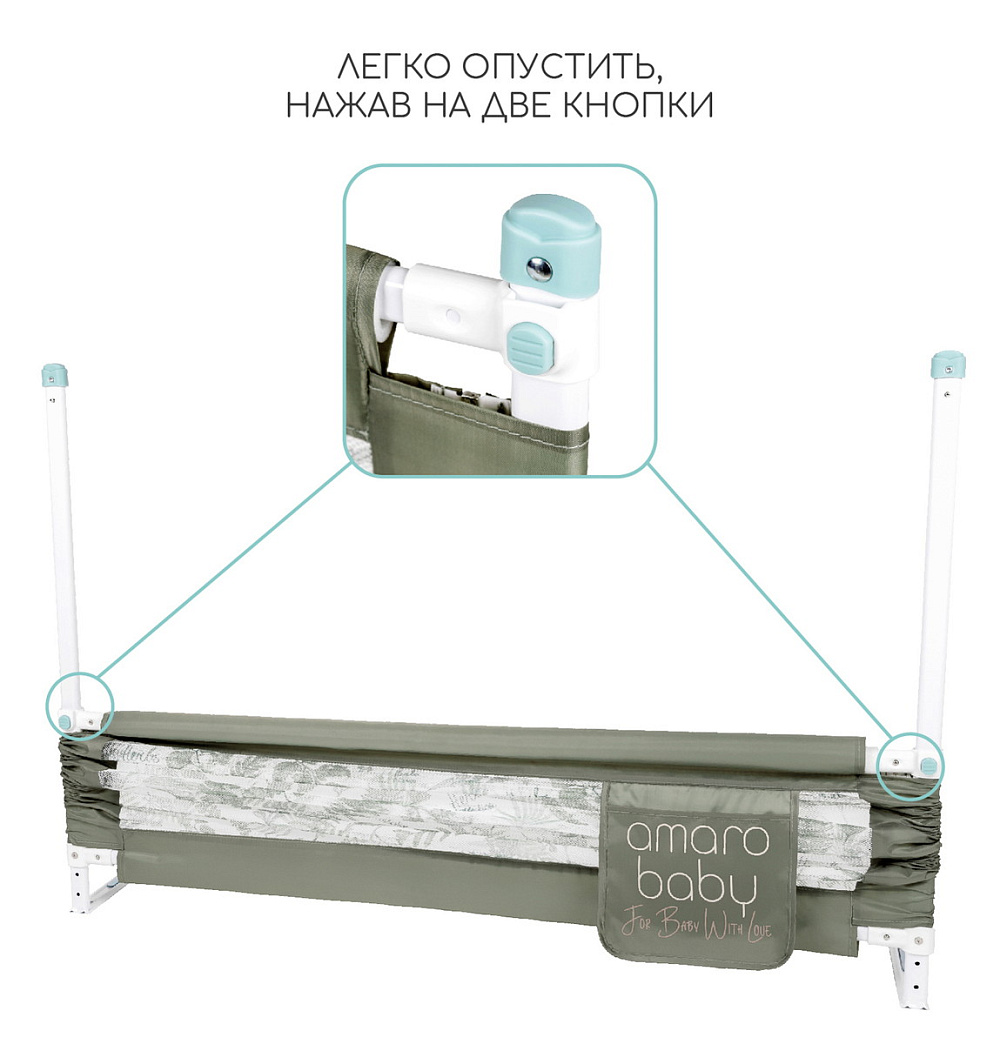 ЛЕГКО ОПУСТИТЬ,
НАЖАВ НА ДВЕ КНОПКИ

amaro
baby
For Baby With Love