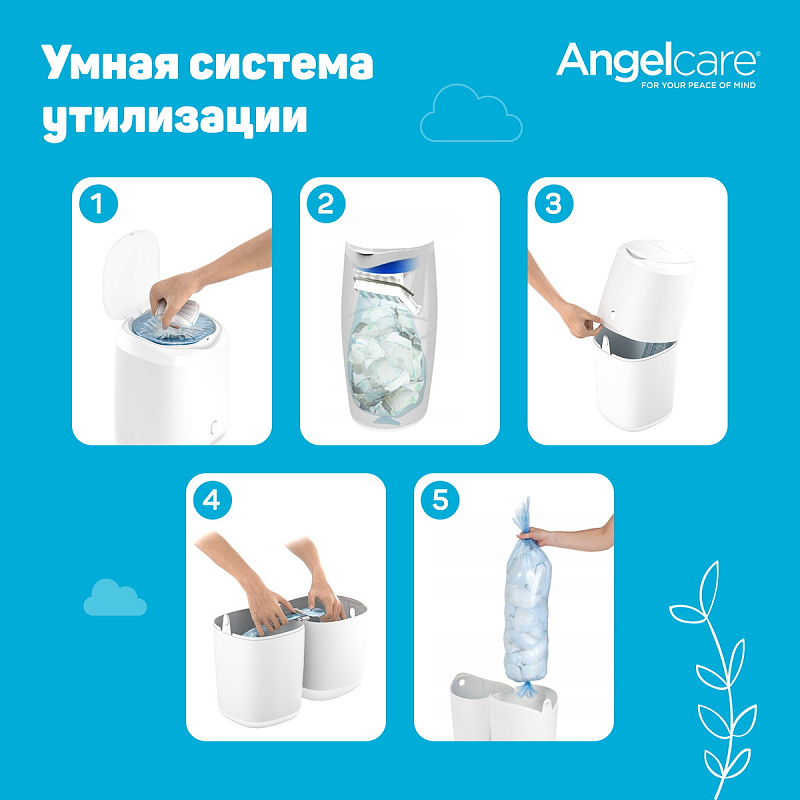 Умная система утилизации

Angelcare®
FOR YOUR PEACE OF MIND

1

2

3

4

5