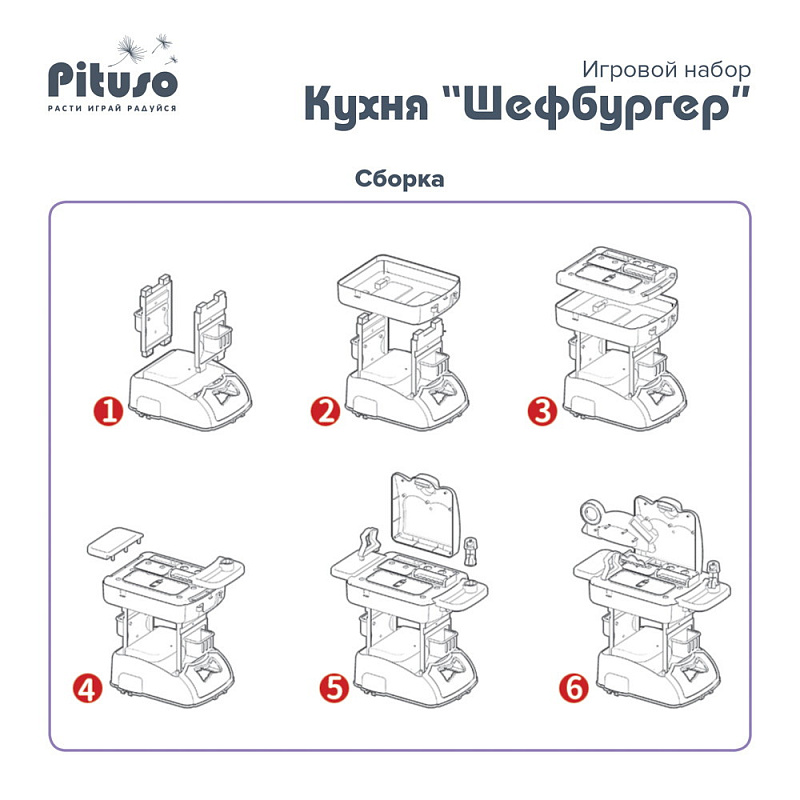 Pituso
РАСТИ ИГРАЙ РАДУЙСЯ

Игровой набор
Кухня "Шефбургер"

Сборка

1
2
3
4
5
6