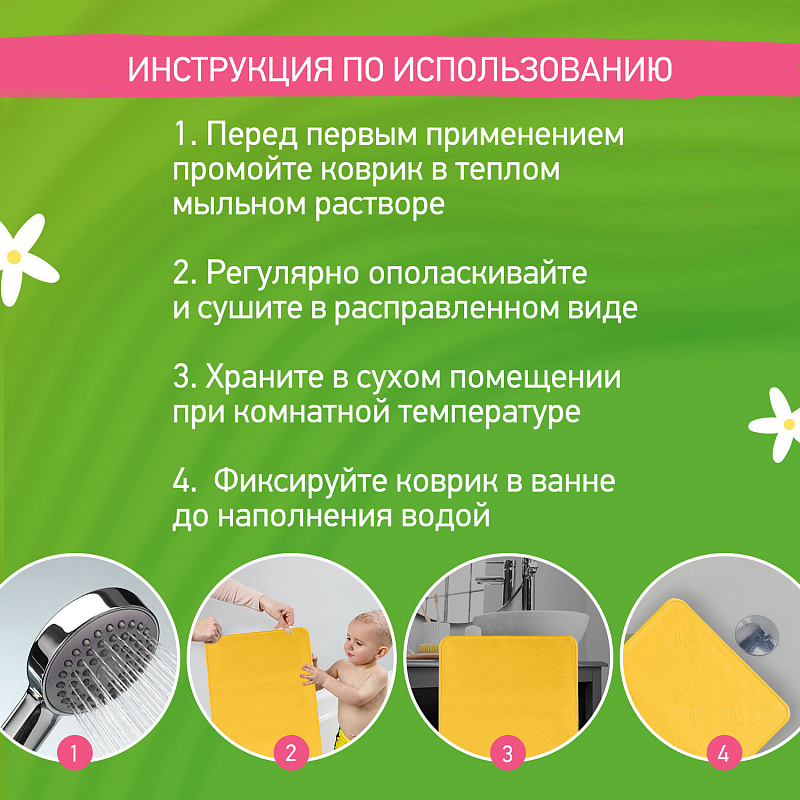 ИНСТРУКЦИЯ ПО ИСПОЛЬЗОВАНИЮ

1. Перед первым применением промойте коврик в теплом мыльном растворе

2. Регулярно ополаскивайте и сушите в расправленном виде

3. Храните в сухом помещении при комнатной температуре

4.  Фиксируйте коврик в ванне до наполнения водой

1

2

3

4