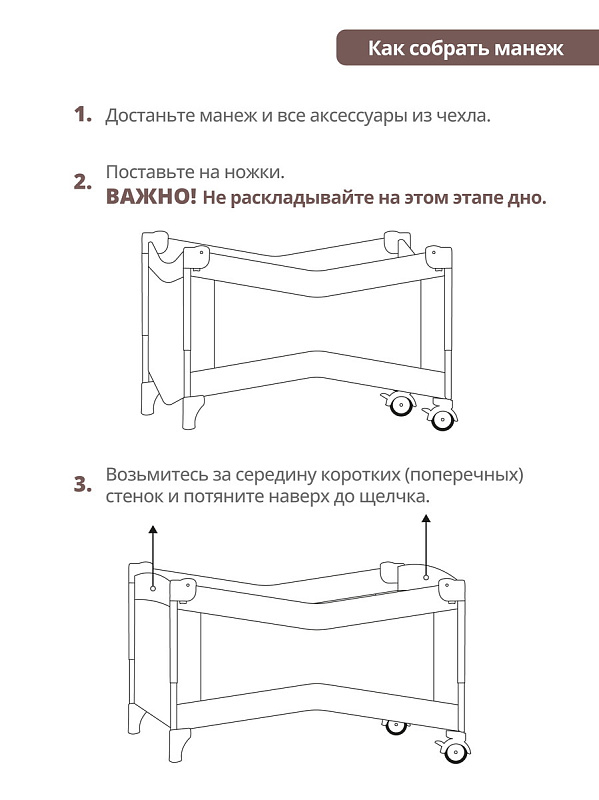 Как собрать манеж

1. Достаньте манеж и все аксессуары из чехла.

2. Поставьте на ножки.
ВАЖНО! Не раскладывайте на этом этапе дно.

3. Возьмитесь за середину коротких (поперечных) стенок и потяните наверх до щелчка.