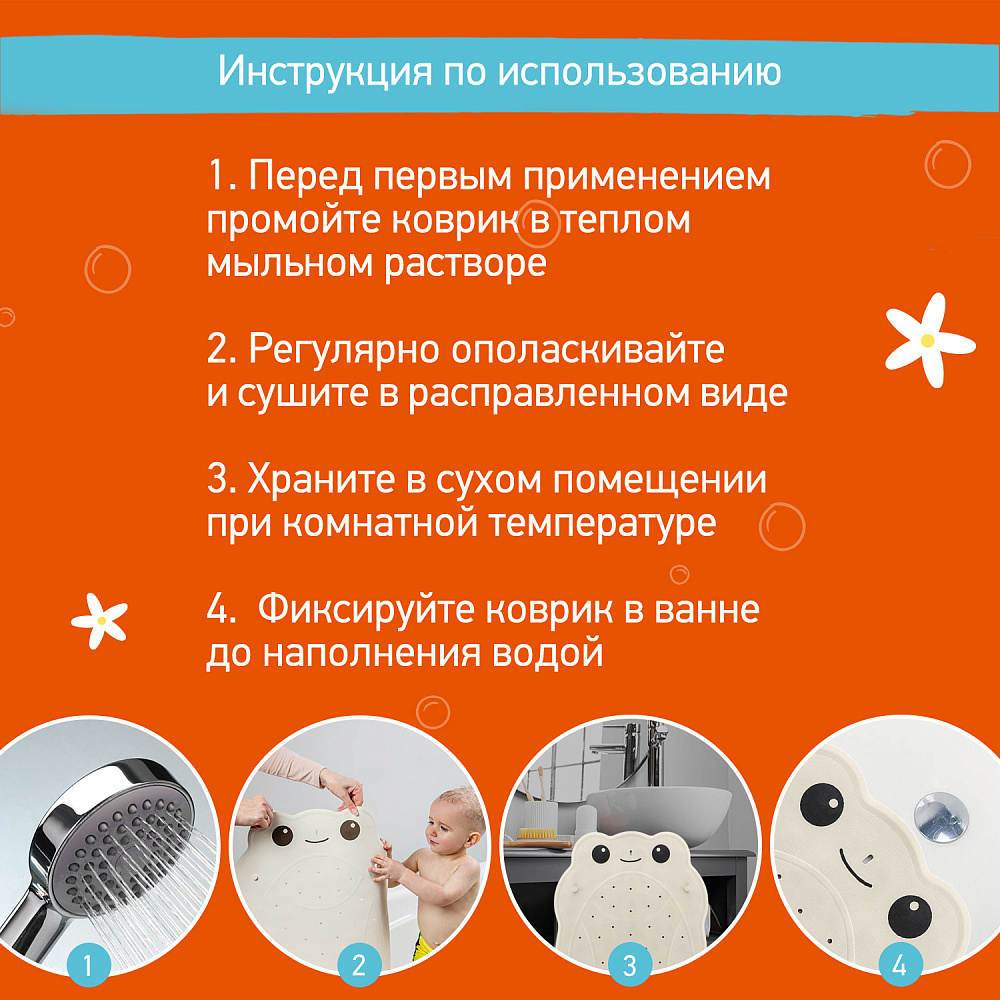 Инструкция по использованию

1. Перед первым применением промойте коврик в теплом мыльном растворе

2. Регулярно ополаскивайте и сушите в расправленном виде

3. Храните в сухом помещении при комнатной температуре

4. Фиксируйте коврик в ванне до наполнения водой

1

2

3

4