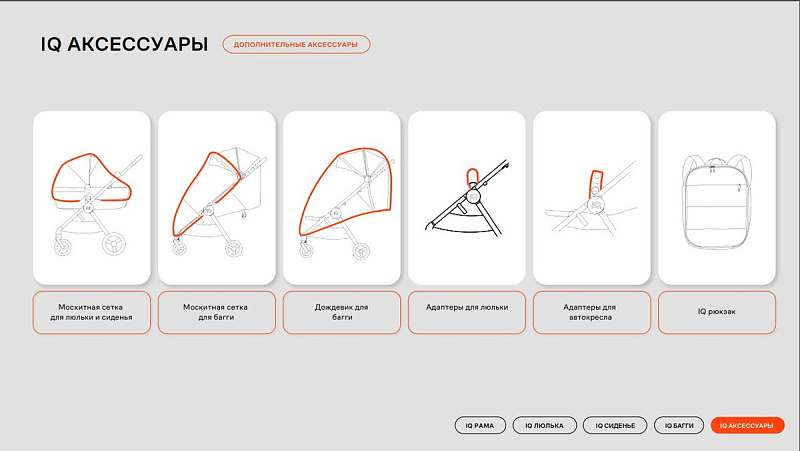 IQ АКСЕССУАРЫ

ДОПОЛНИТЕЛЬНЫЕ АКСЕССУАРЫ

Москитная сетка для люльки и сиденья

Москитная сетка для багги

Дождевик для багги

Адаптеры для люльки

Адаптеры для автокресла

IQ рюкзак

IQ РАМА

IQ ЛЮЛЬКА

IQ СИДЕНЬЕ

IQ БАГГИ

IQ АКСЕССУАРЫ