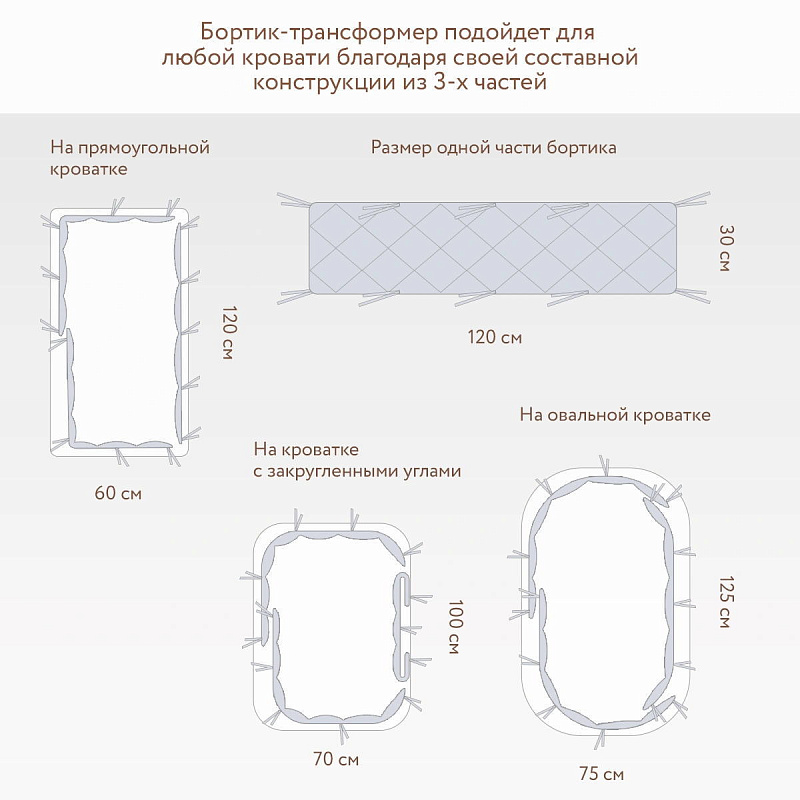 Бортик-трансформер подойдет для любой кровати благодаря своей составной конструкции из 3-х частей

На прямоугольной кроватке

120 см

60 см

Размер одной части бортика

30 см

120 см

На кроватке с закругленными углами

100 см

70 см

На овальной кроватке

125 см

75 см