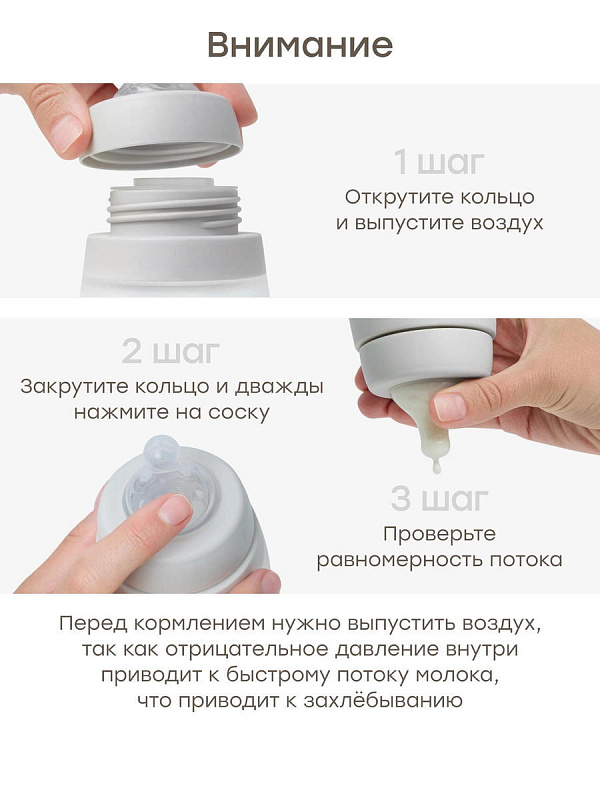 Внимание

1 шаг
Открутите кольцо и выпустите воздух

2 шаг
Закрутите кольцо и дважды нажмите на соску

3 шаг
Проверьте равномерность потока

Перед кормлением нужно выпустить воздух, так как отрицательное давление внутри приводит к быстрому потоку молока, что приводит к захлёбыванию