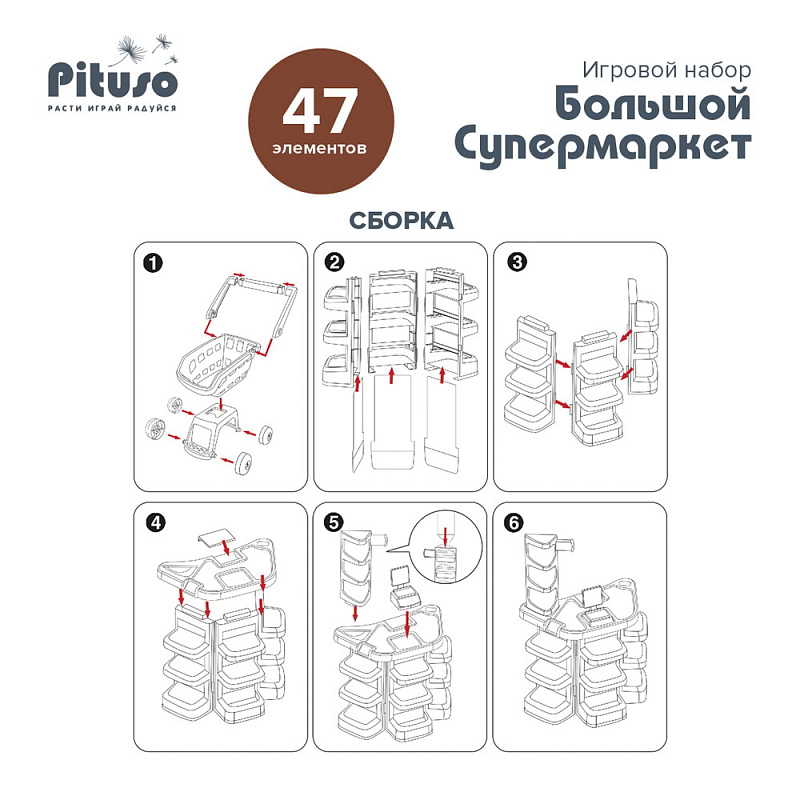 Pituso
РАСТИ ИГРАЙ РАДУЙСЯ

47
элементов

Игровой набор
Большой
Супермаркет

СБОРКА

1

2

3

4

5

6