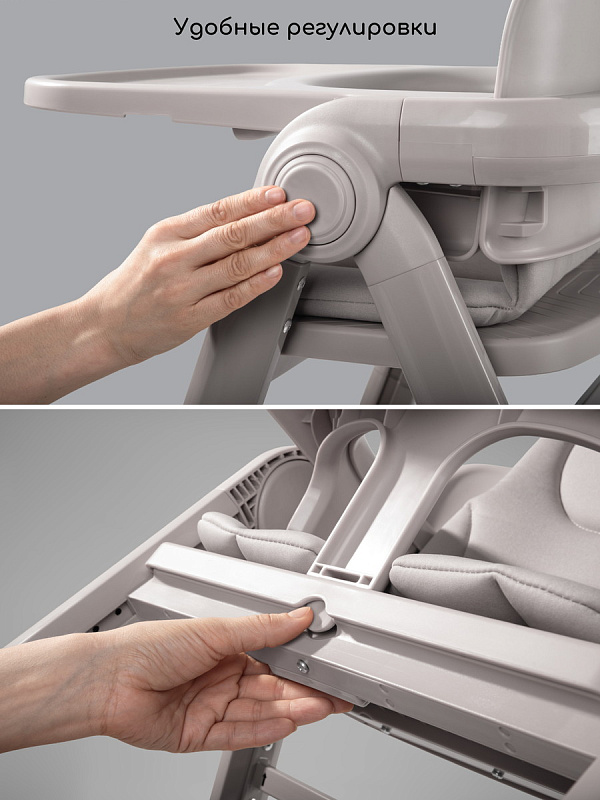 Удобные регулировки