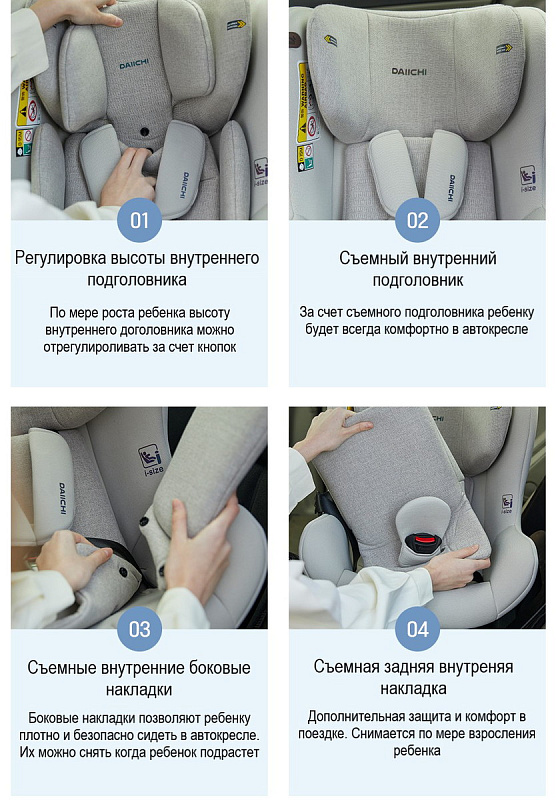 DAIICHI

DAIICHI

i-size

01

Регулировка высоты внутреннего подголовника

По мере роста ребенка высоту внутреннего доголовника можно отрегулироливать за счет кнопок

DAIICHI

DAIICHI

i-size

02

Съемный внутренний подголовник

За счет съемного подголовника ребенку будет всегда комфортно в автокресле

DAIICHI

i-size

03

Съемные внутренние боковые накладки

Боковые накладки позволяют ребенку плотно и безопасно сидеть в автокресле. Их можно снять когда ребенок подрастет

i-size

04

Съемная задняя внутреняя накладка

Дополнительная защита и комфорт в поездке. Снимается по мере взросления ребенка