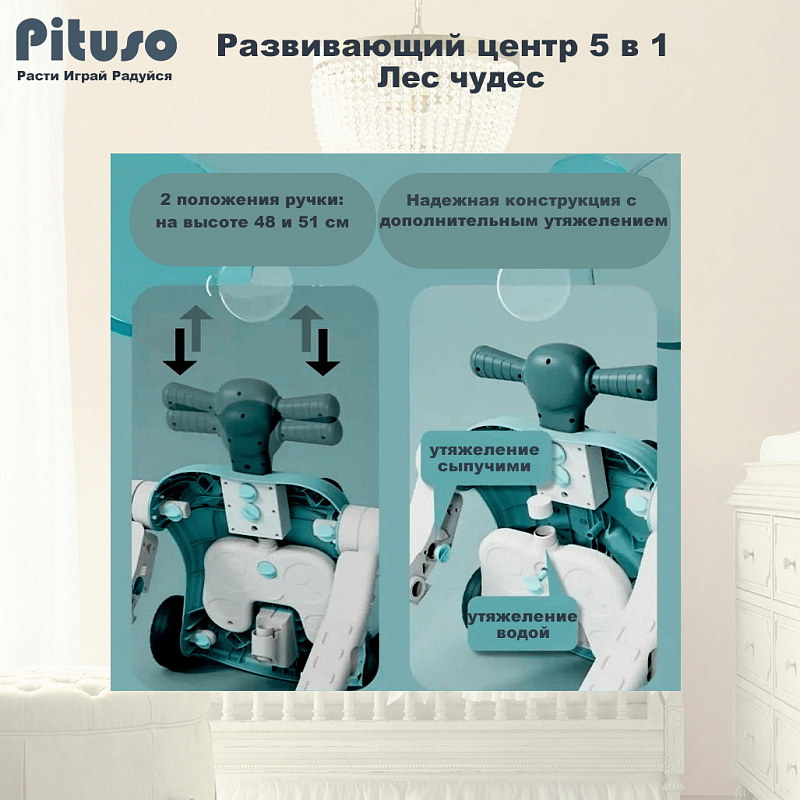 Pituso
Расти Играй Радуйся

Развивающий центр 5 в 1
Лес чудес

2 положения ручки:
на высоте 48 и 51 см

Надежная конструкция с дополнительным утяжелением

утяжеление сыпучими

утяжеление водой