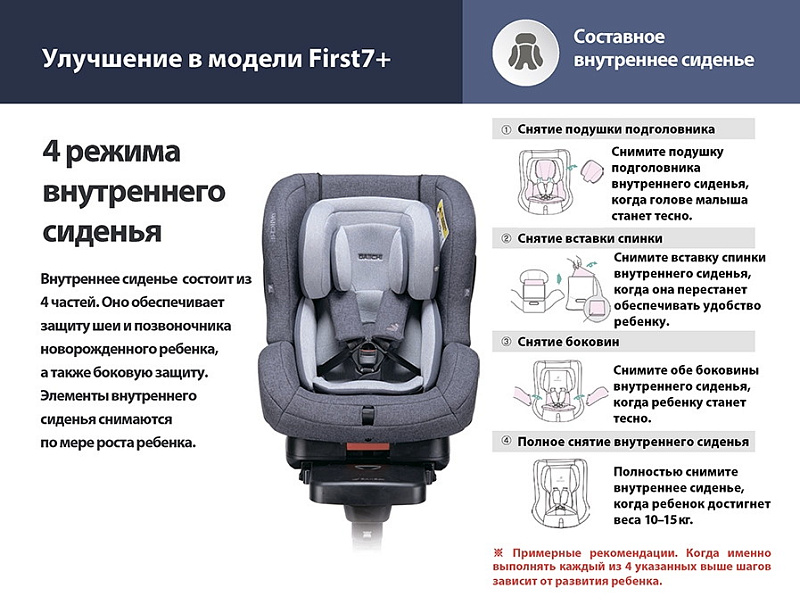 Улучшение в модели First7+

Составное внутреннее сиденье

4 режима внутреннего сиденья

Внутреннее сиденье состоит из 4 частей. Оно обеспечивает защиту шеи и позвоночника новорожденного ребенка, а также боковую защиту. Элементы внутреннего сиденья снимаются по мере роста ребенка.

DAIICHI

① Снятие подушки подголовника

Снимите подушку подголовника внутреннего сиденья, когда голове малыша станет тесно.

② Снятие вставки спинки

Снимите вставку спинки внутреннего сиденья, когда она перестанет обеспечивать удобство ребенку.

③ Снятие боковин

Снимите обе боковины внутреннего сиденья, когда ребенку станет тесно.

④ Полное снятие внутреннего сиденья

Полностью снимите внутреннее сиденье, когда ребенок достигнет веса 10–15 кг.

※ Примерные рекомендации. Когда именно выполнять каждый из 4 указанных выше шагов зависит от развития ребенка.