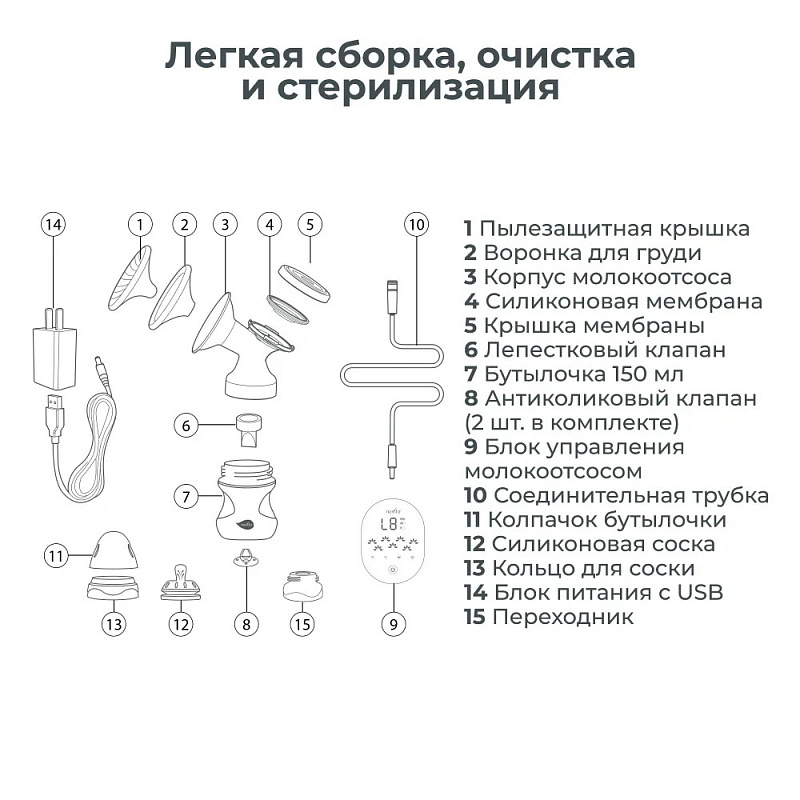 Легкая сборка, очистка и стерилизация

14
1
2
3
4
5
10
6
7
11
13
12
8
15
9

1 Пылезащитная крышка
2 Воронка для груди
3 Корпус молокоотсоса
4 Силиконовая мембрана
5 Крышка мембраны
6 Лепестковый клапан
7 Бутылочка 150 мл
8 Антиколиковый клапан (2 шт. в комплекте)
9 Блок управления молокоотсосом
10 Соединительная трубка
11 Колпачок бутылочки
12 Силиконовая соска
13 Кольцо для соски
14 Блок питания с USB
15 Переходник