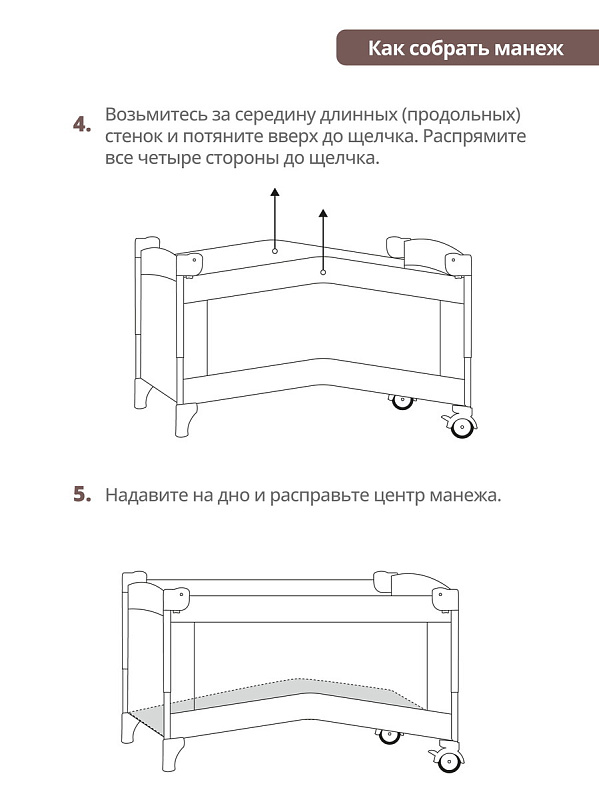 Как собрать манеж

4. Возьмитесь за середину длинных (продольных) стенок и потяните вверх до щелчка. Распрямите все четыре стороны до щелчка.

5. Надавите на дно и расправьте центр манежа.