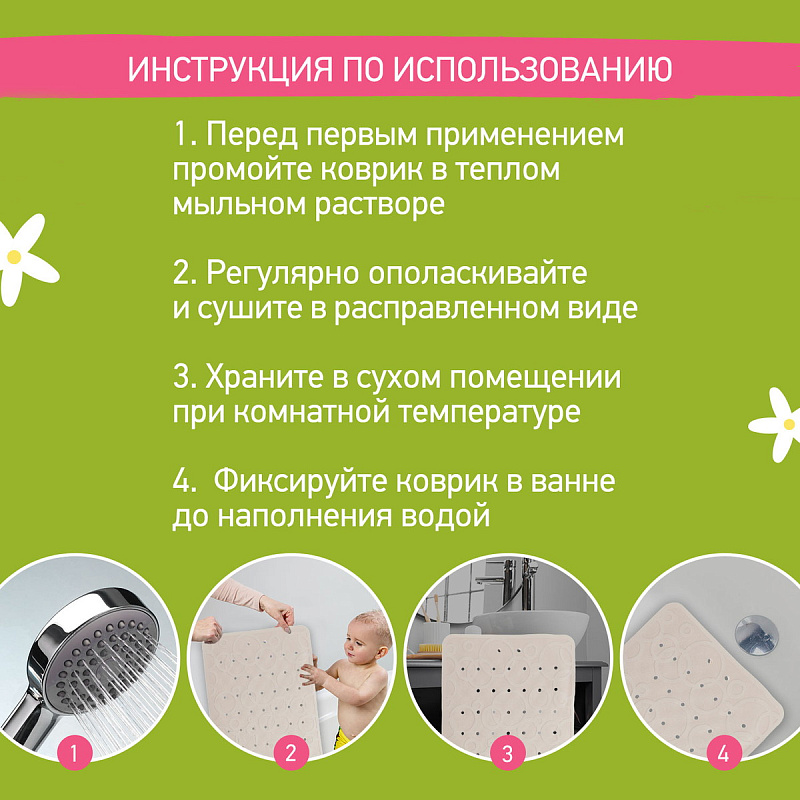 ИНСТРУКЦИЯ ПО ИСПОЛЬЗОВАНИЮ

1. Перед первым применением промойте коврик в теплом мыльном растворе

2. Регулярно ополаскивайте и сушите в расправленном виде

3. Храните в сухом помещении при комнатной температуре

4. Фиксируйте коврик в ванне до наполнения водой

1

2

3

4