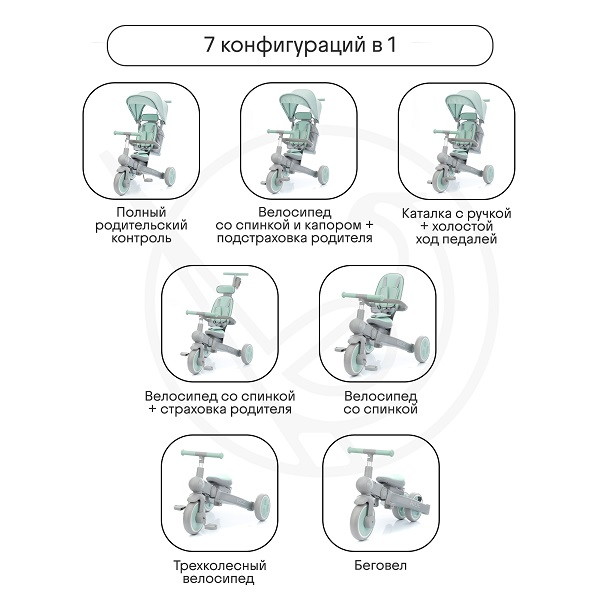 7 конфигураций в 1

Полный родительский контроль

Велосипед со спинкой и капором + подстраховка родителя

Каталка с ручкой + холостой ход педалей

Велосипед со спинкой + страховка родителя

Велосипед со спинкой

Трехколесный велосипед

Беговел