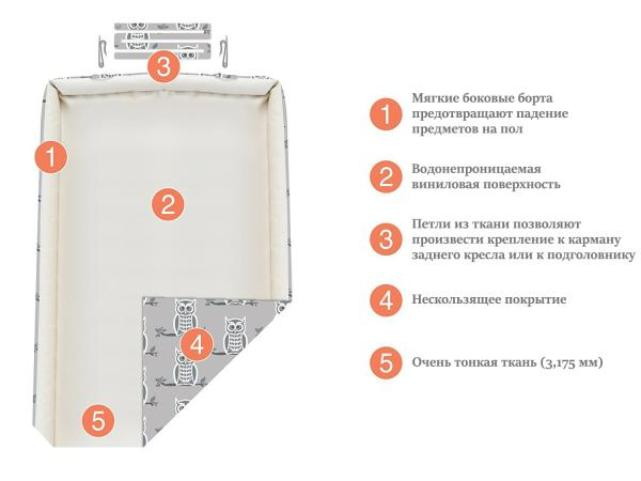 3

1

2

4

5

1 Мягкие боковые борта предотвращают падение предметов на пол

2 Водонепроницаемая виниловая поверхность

3 Петли из ткани позволяют произвести крепление к карману заднего кресла или к подголовнику

4 Нескользящее покрытие

5 Очень тонкая ткань (3,175 мм)