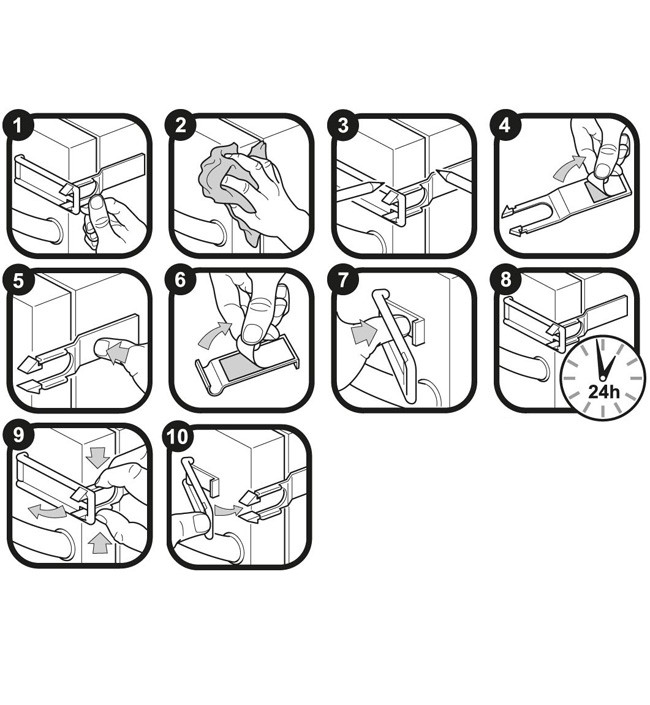 1
2
3
4
5
6
7
8
24h
9
10